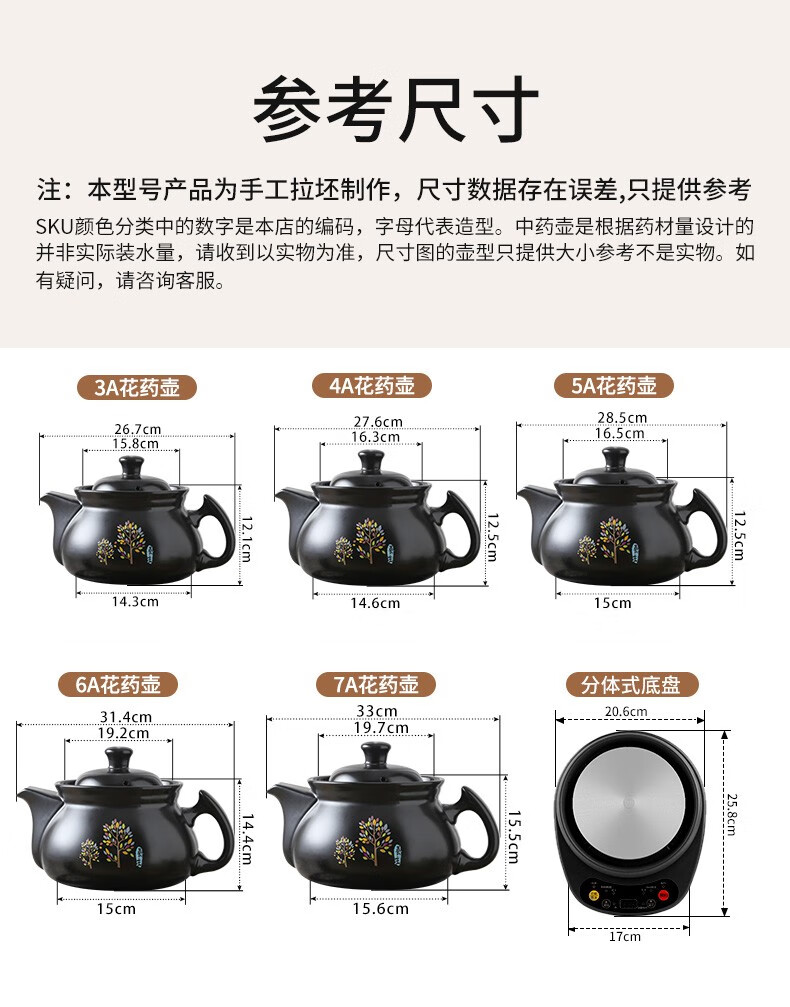 参考尺寸

注：本型号产品为手工拉坯制作，尺寸数据存在误差,只提供参考

SKU颜色分类中的数字是本店的编码，字母代表造型。中药壶是根据药材量设计的并非实际装水量，请收到以实物为准，尺寸图的壶型只提供大小参考不是实物。如有疑问，请咨询客服。

3A花药壶
26.7cm
15.8cm
12.1cm
14.3cm

4A花药壶
27.6cm
16.3cm
12.5cm
14.6cm

5A花药壶
28.5cm
16.5cm
12.5cm
15cm

6A花药壶
31.4cm
19.2cm
14.4cm
15cm

7A花药壶
33cm
19.7cm
15.5cm
15.6cm

分体式底盘
20.6cm
25.8cm
17cm