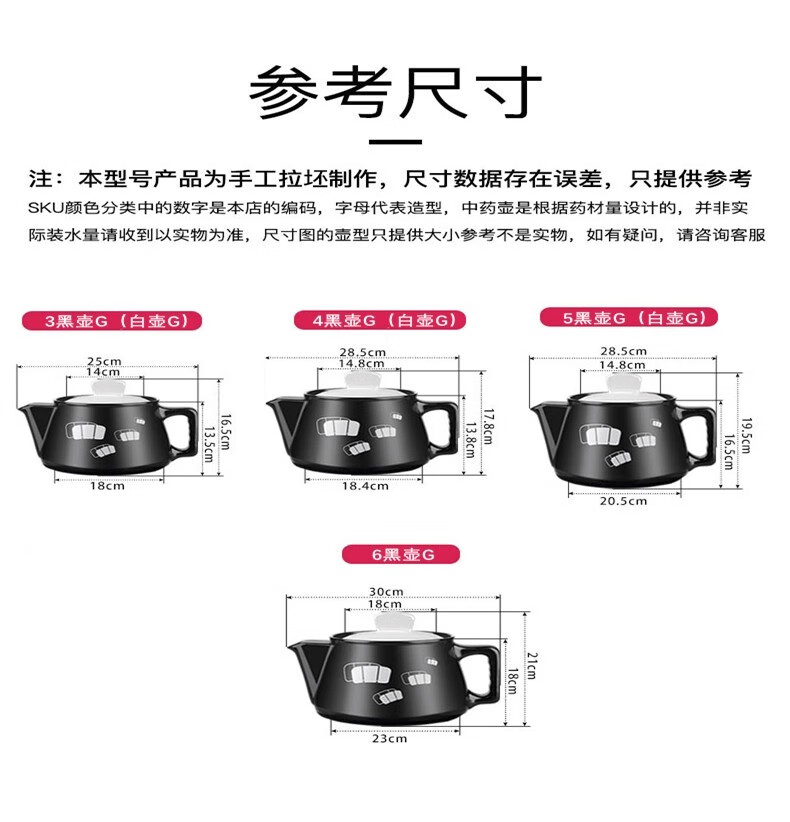 参考尺寸

注：本型号产品为手工拉坯制作，尺寸数据存在误差，只提供参考
SKU颜色分类中的数字是本店的编码，字母代表造型，中药壶是根据药材量设计的，并非实际装水量请收到以实物为准，尺寸图的壶型只提供大小参考不是实物，如有疑问，请咨询客服

3黑壶G（白壶G）
25cm
14cm
16.5cm
13.5cm
18cm

4黑壶G（白壶G）
28.5cm
14.8cm
17.8cm
13.8cm
18.4cm

5黑壶G（白壶G）
28.5cm
14.8cm
19.5cm
16.5cm
20.5cm

6黑壶G
30cm
18cm
21cm
18cm
23cm