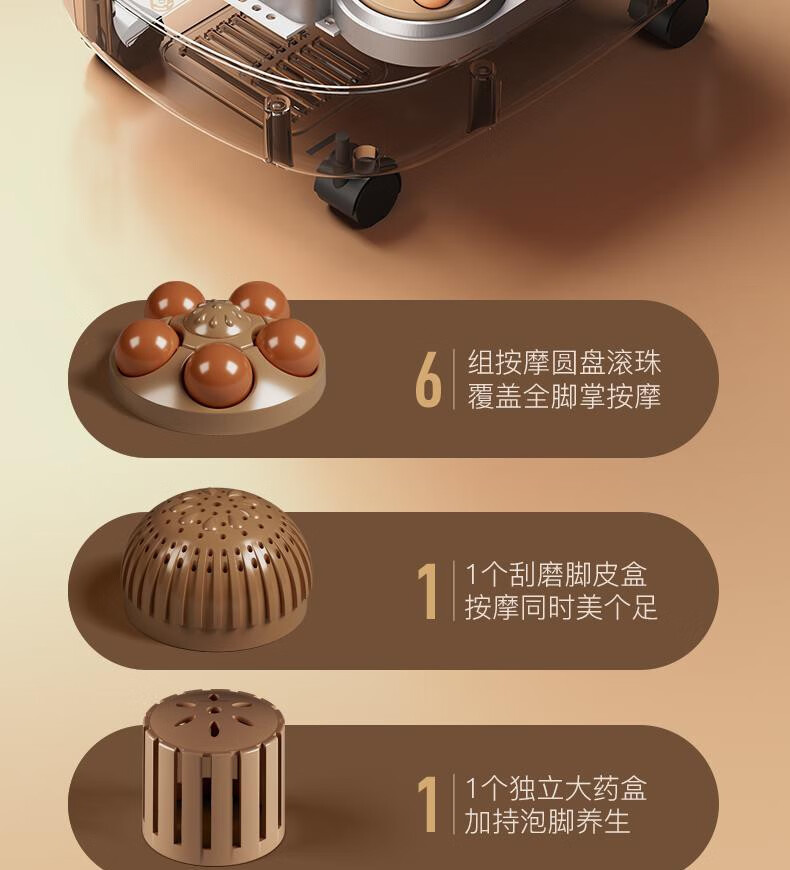 6 组按摩圆盘滚珠
覆盖全脚掌按摩

1 1个刮磨脚皮盒
按摩同时美个足

1 1个独立大药盒
加持泡脚养生