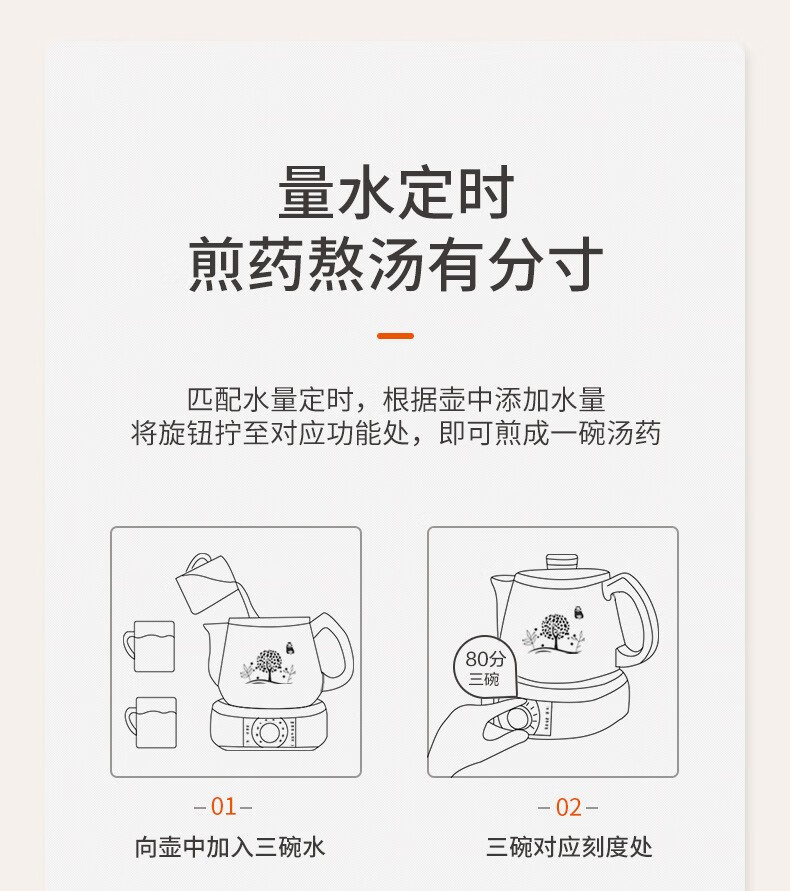 量水定时
煎药熬汤有分寸

匹配水量定时，根据壶中添加水量
将旋钮拧至对应功能处，即可煎成一碗汤药

80分
三碗

-01-
向壶中加入三碗水

-02-
三碗对应刻度处