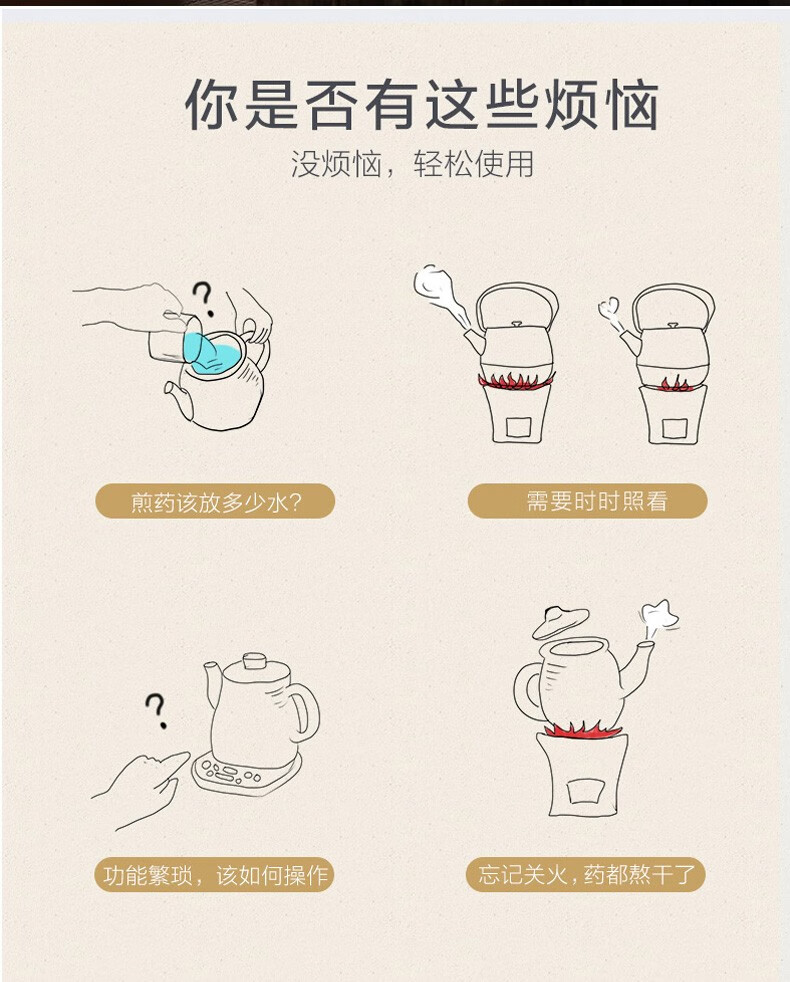 你是否有这些烦恼

没烦恼，轻松使用

?

煎药该放多少水?

需要时时照看

?

功能繁琐，该如何操作

忘记关火，药都熬干了